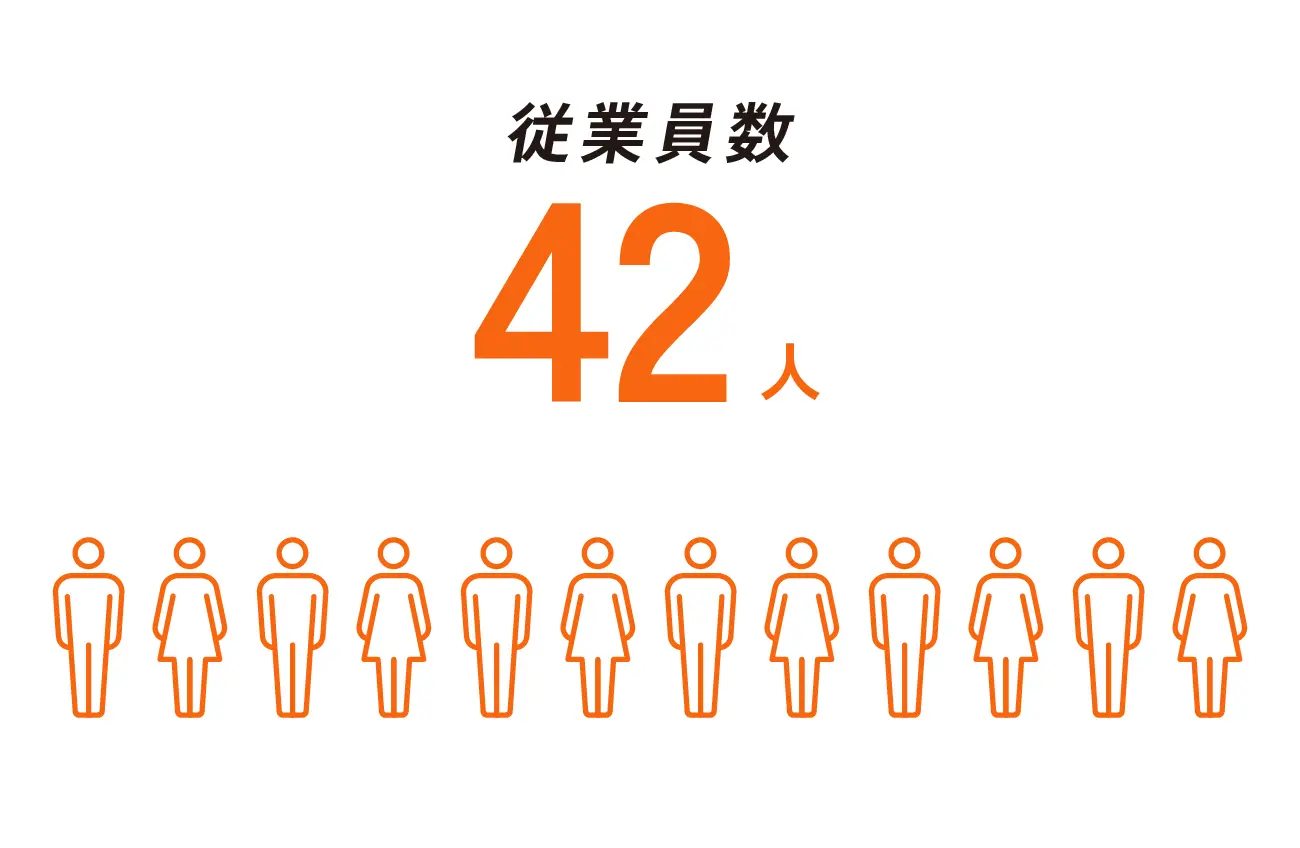 従業員数

42人